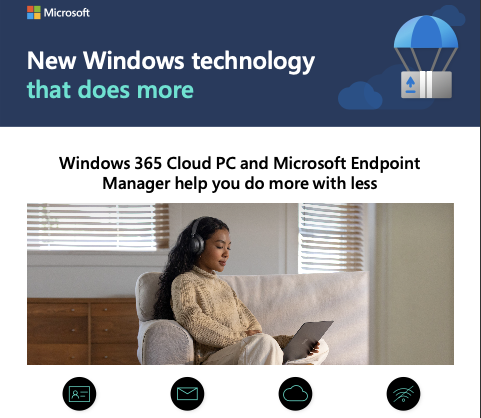 Microsoft

New Windows technology that does more

Windows 365 Cloud PC and Microsoft Endpoint Manager help you do more with less